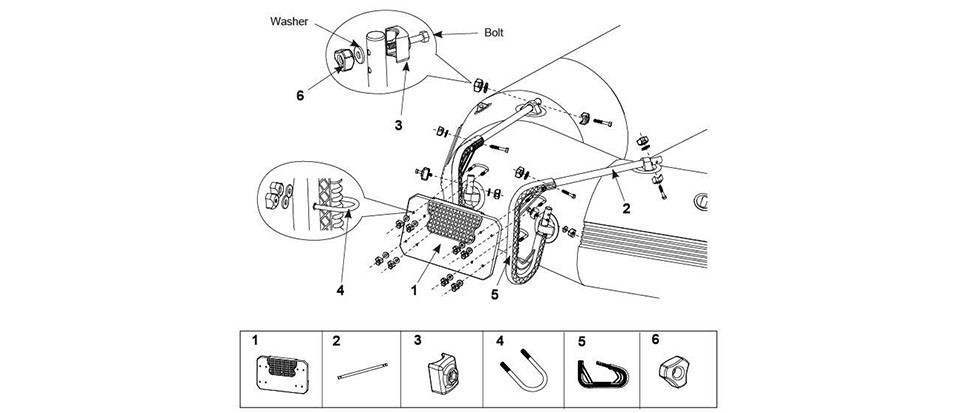 Washer
Bolt
6
3
2
4
1
5

| 1 | 2 | 3 | 4 | 5 | 6 |
|---|---|---|---|---|---|