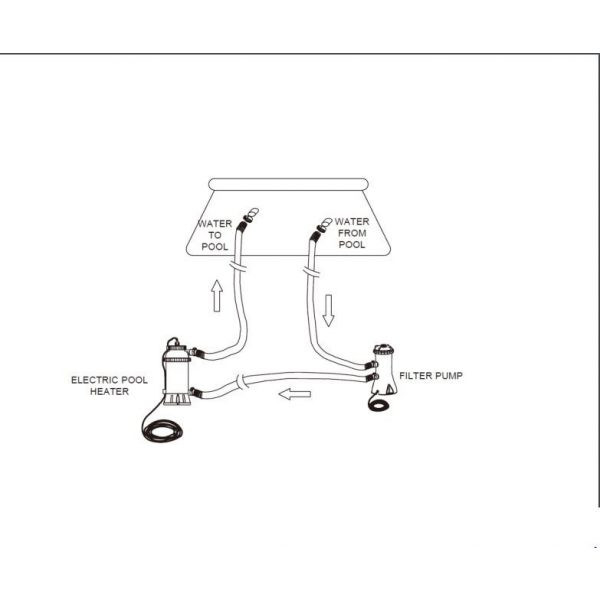 WATER TO POOL

WATER FROM POOL

ELECTRIC POOL HEATER

FILTER PUMP