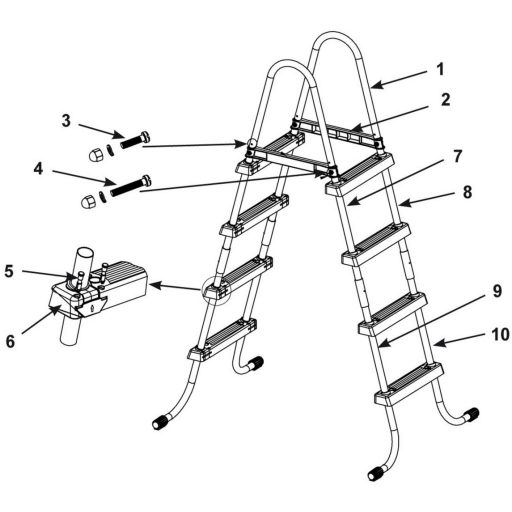 1
2
3
4
7
8
5
6
9
10