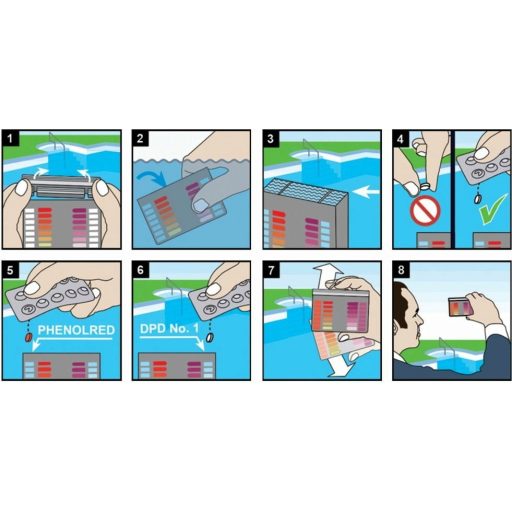 1

2

3

4

5

PHENOLRED

6

DPD No. 1

7

8